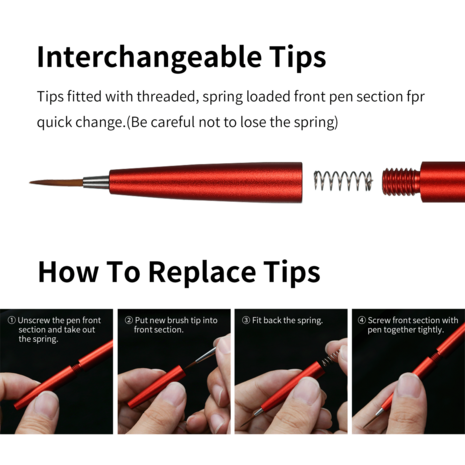 Interchangeable Tips

Tips fitted with threaded, spring loaded front pen section fpr quick change.(Be careful not to lose the spring)

How To Replace Tips

① Unscrew the pen front section and take out the spring.

② Put new brush tip into front section.

③ Fit back the spring.

④ Screw front section with pen together tightly.