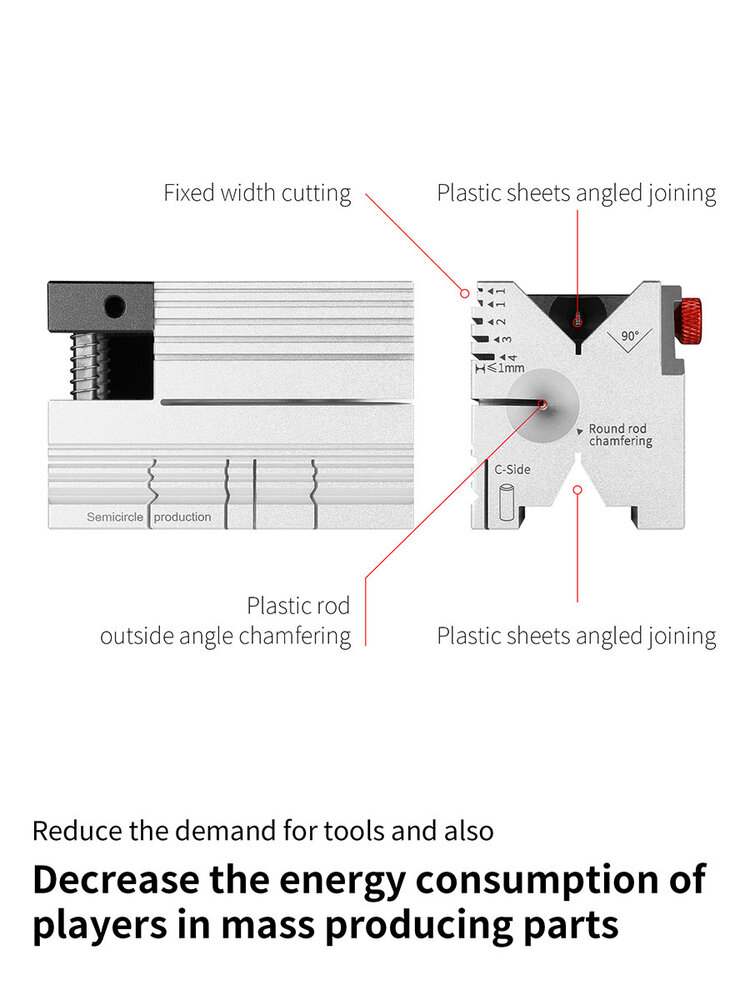 Fixed width cutting

Plastic sheets angled joining

1
1
2
3
4
≤1mm

90°

Round rod chamfering

C-Side

Semicircle production

Plastic rod outside angle chamfering

Plastic sheets angled joining

Reduce the demand for tools and also

Decrease the energy consumption of players in mass producing parts