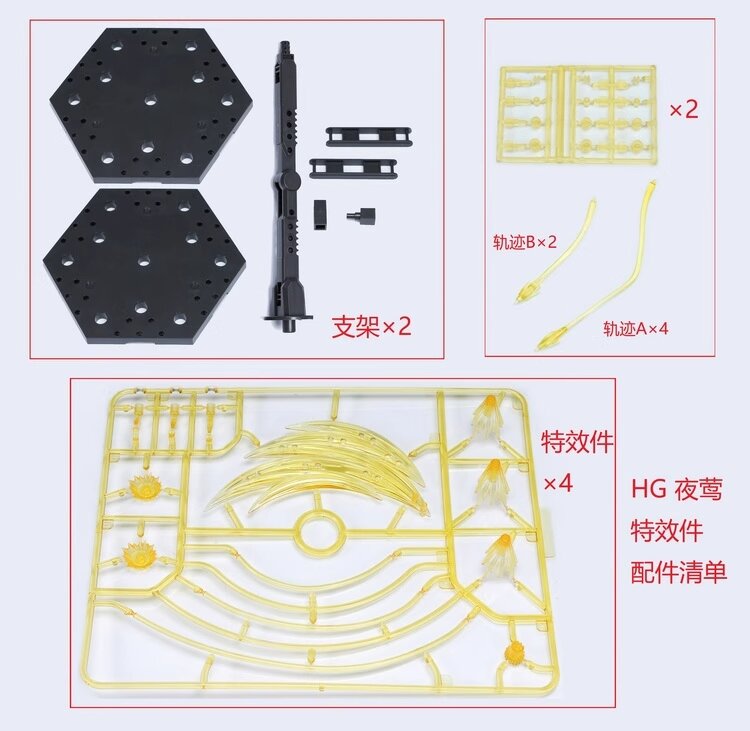 支架×2

×2

轨迹B×2

轨迹A×4

特效件
×4

HG 夜莺
特效件
配件清单